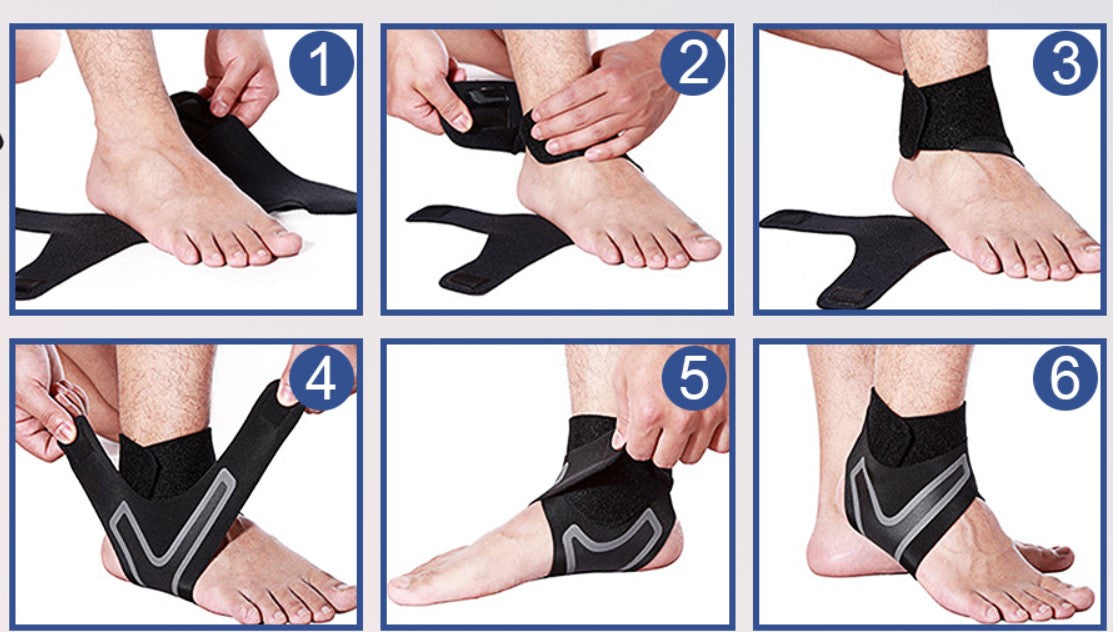 1

2

3

4

5

6