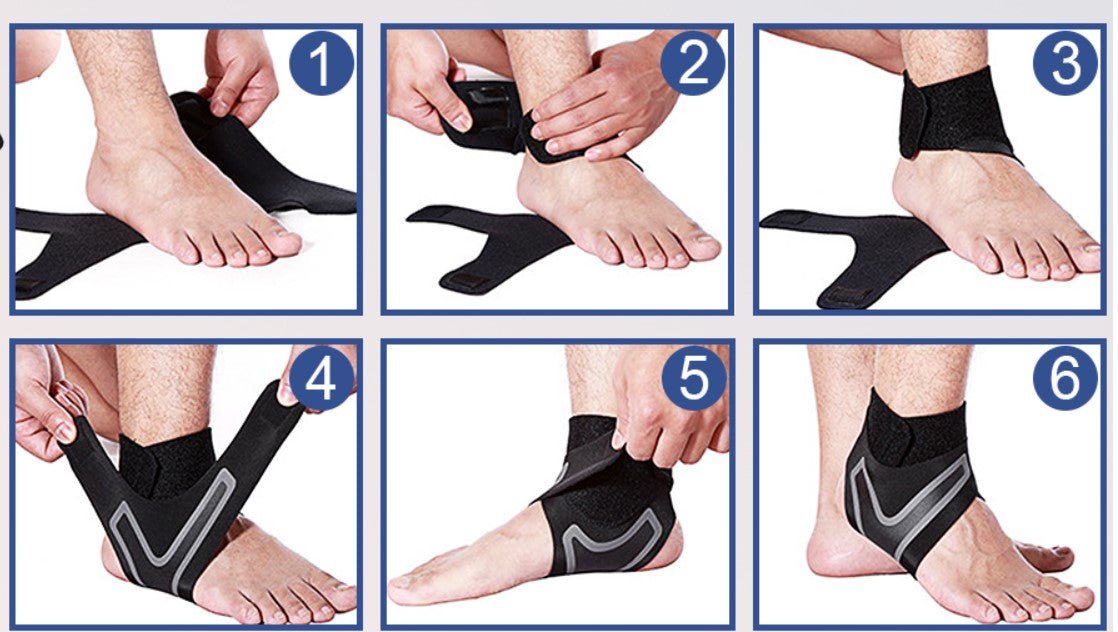 1
2
3
4
5
6